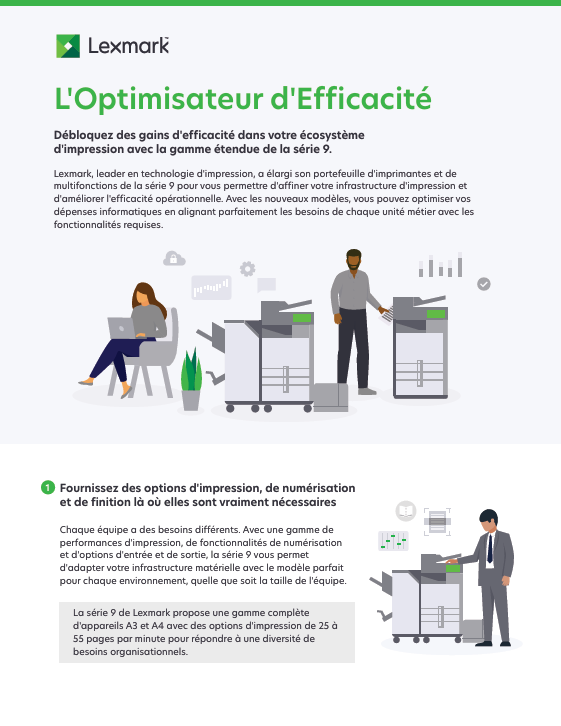 Lexmark

L'Optimisateur d'Efficacité

Débloquez des gains d'efficacité dans votre écosystème d'impression avec la gamme étendue de la série 9.

Lexmark, leader en technologie d'impression, a élargi son portefeuille d'imprimantes et de multifonctions de la série 9 pour vous permettre d'affiner votre infrastructure d'impression et d'améliorer l'efficacité opérationnelle. Avec les nouveaux modèles, vous pouvez optimiser vos dépenses informatiques en alignant parfaitement les besoins de chaque unité métier avec les fonctionnalités requises.

1 Fournissez des options d'impression, de numérisation et de finition là où elles sont vraiment nécessaires

Chaque équipe a des besoins différents. Avec une gamme de performances d'impression, de fonctionnalités de numérisation et d'options d'entrée et de sortie, la série 9 vous permet d'adapter votre infrastructure matérielle avec le modèle parfait pour chaque environnement, quelle que soit la taille de l'équipe.

La série 9 de Lexmark propose une gamme complète d'appareils A3 et A4 avec des options d'impression de 25 à 55 pages par minute pour répondre à une diversité de besoins organisationnels.